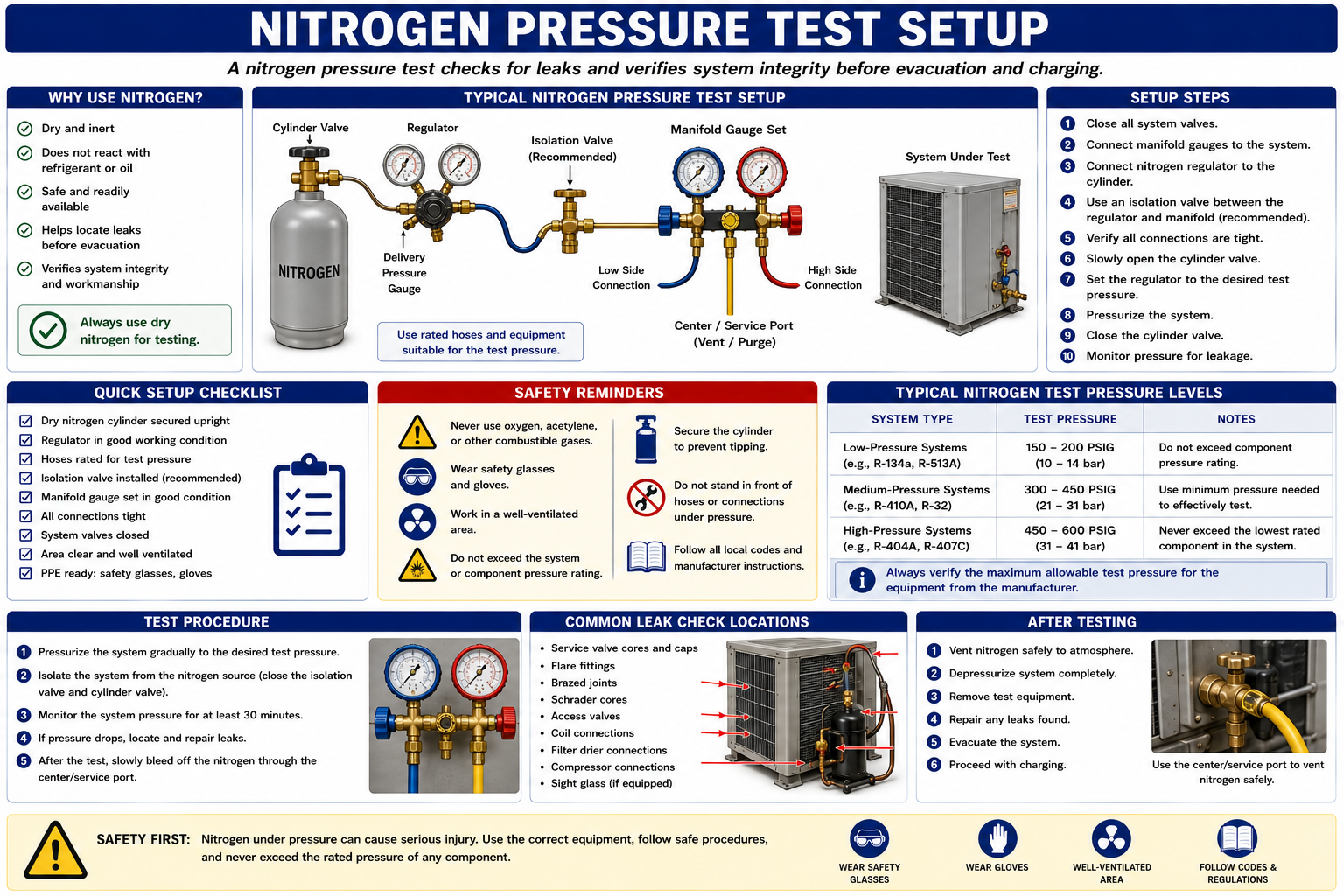 NITROGEN PRESSURE TEST SETUP

A nitrogen pressure test checks for leaks and verifies system integrity before evacuation and charging.

WHY USE NITROGEN?

Dry and inert

Does not react with refrigerant or oil

Safe and readily available

Helps locate leaks before evacuation

Verifies system integrity and workmanship

Always use dry nitrogen for testing.

TYPICAL NITROGEN PRESSURE TEST SETUP

Cylinder Valve

Regulator

Isolation Valve (Recommended)

Manifold Gauge Set

System Under Test

NITROGEN

Delivery Pressure Gauge

Low Side Connection

High Side Connection

Center / Service Port (Vent / Purge)

Use rated hoses and equipment suitable for the test pressure.

SETUP STEPS

1 Close all system valves.
2 Connect manifold gauges to the system.
3 Connect nitrogen regulator to the cylinder.
4 Use an isolation valve between the regulator and manifold (recommended).
5 Verify all connections are tight.
6 Slowly open the cylinder valve.
7 Set the regulator to the desired test pressure.
8 Pressurize the system.
9 Close the cylinder valve.
10 Monitor pressure for leakage.

QUICK SETUP CHECKLIST

Dry nitrogen cylinder secured upright
Regulator in good working condition
Hoses rated for test pressure
Isolation valve installed (recommended)
Manifold gauge set in good condition
All connections tight
System valves closed
Area clear and well ventilated
PPE ready: safety glasses, gloves

SAFETY REMINDERS

Never use oxygen, acetylene, or other combustible gases.

Wear safety glasses and gloves.

Work in a well-ventilated area.

Do not exceed the system or component pressure rating.

Secure the cylinder to prevent tipping.

Do not stand in front of hoses or connections under pressure.

Follow all local codes and manufacturer instructions.

TYPICAL NITROGEN TEST PRESSURE LEVELS

| SYSTEM TYPE | TEST PRESSURE | NOTES |
|---|---|---|
| Low-Pressure Systems (e.g., R-134a, R-513A) | 150 – 200 PSIG (10 – 14 bar) | Do not exceed component pressure rating. |
| Medium-Pressure Systems (e.g., R-410A, R-32) | 300 – 450 PSIG (21 – 31 bar) | Use minimum pressure needed to effectively test. |
| High-Pressure Systems (e.g., R-404A, R-407C) | 450 – 600 PSIG (31 – 41 bar) | Never exceed the lowest rated component in the system. |

Always verify the maximum allowable test pressure for the equipment from the manufacturer.

TEST PROCEDURE

1 Pressurize the system gradually to the desired test pressure.
2 Isolate the system from the nitrogen source (close the isolation valve and cylinder valve).
3 Monitor the system pressure for at least 30 minutes.
4 If pressure drops, locate and repair leaks.
5 After the test, slowly bleed off the nitrogen through the center/service port.

COMMON LEAK CHECK LOCATIONS

• Service valve cores and caps
• Flare fittings
• Brazed joints
• Schrader cores
• Access valves
• Coil connections
• Filter drier connections
• Compressor connections
• Sight glass (if equipped)

AFTER TESTING

1 Vent nitrogen safely to atmosphere.
2 Depressurize system completely.
3 Remove test equipment.
4 Repair any leaks found.
5 Evacuate the system.
6 Proceed with charging.

Use the center/service port to vent nitrogen safely.

SAFETY FIRST: Nitrogen under pressure can cause serious injury. Use the correct equipment, follow safe procedures, and never exceed the rated pressure of any component.

WEAR SAFETY GLASSES

WEAR GLOVES

WELL-VENTILATED AREA

FOLLOW CODES & REGULATIONS