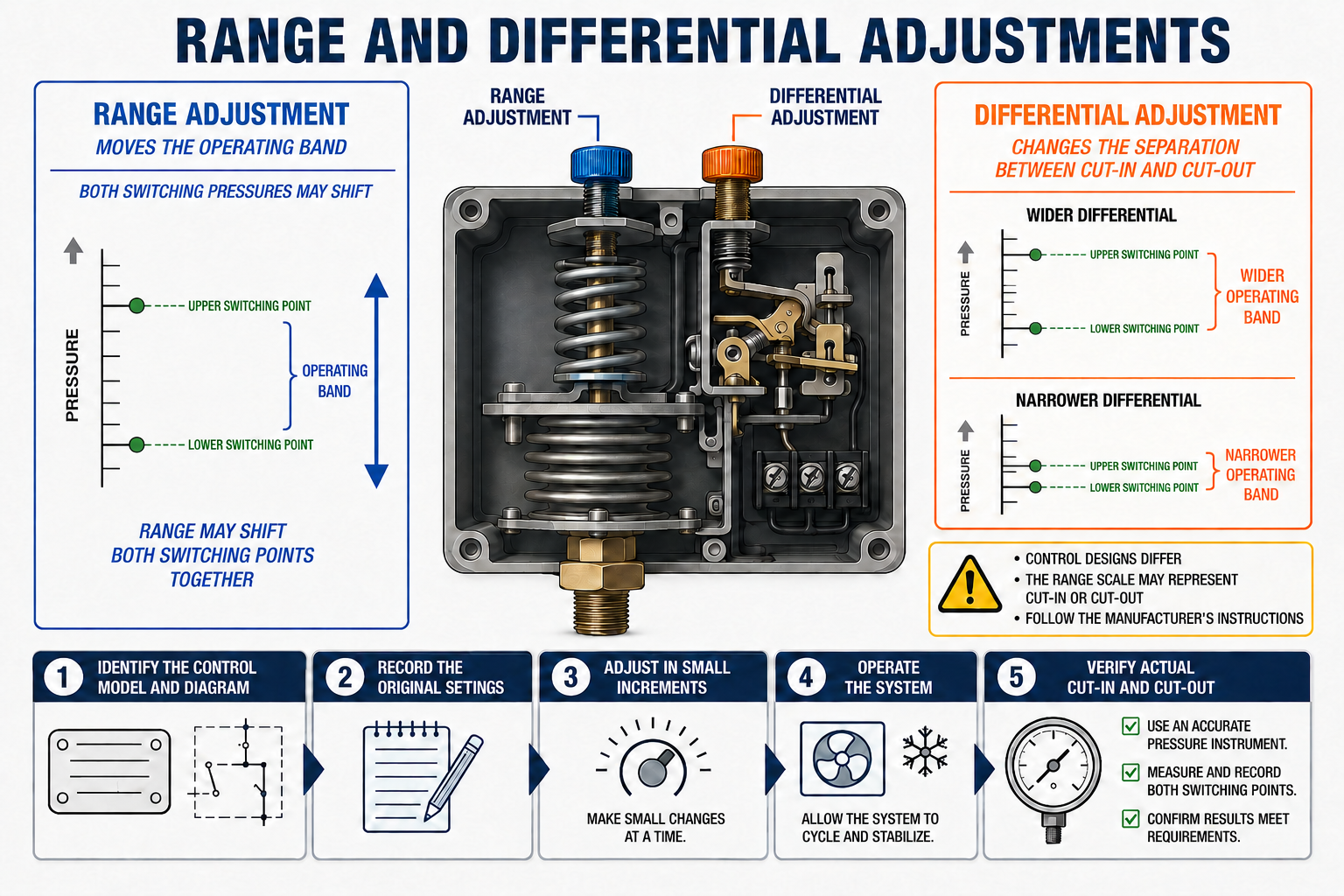 RANGE AND DIFFERENTIAL ADJUSTMENTS

RANGE ADJUSTMENT
MOVES THE OPERATING BAND

BOTH SWITCHING PRESSURES MAY SHIFT

PRESSURE
UPPER SWITCHING POINT
OPERATING BAND
LOWER SWITCHING POINT

RANGE MAY SHIFT BOTH SWITCHING POINTS TOGETHER

RANGE ADJUSTMENT

DIFFERENTIAL ADJUSTMENT

DIFFERENTIAL ADJUSTMENT
CHANGES THE SEPARATION BETWEEN CUT-IN AND CUT-OUT

WIDER DIFFERENTIAL
PRESSURE
UPPER SWITCHING POINT
LOWER SWITCHING POINT
WIDER OPERATING BAND

NARROWER DIFFERENTIAL
PRESSURE
UPPER SWITCHING POINT
LOWER SWITCHING POINT
NARROWER OPERATING BAND

• CONTROL DESIGNS DIFFER
• THE RANGE SCALE MAY REPRESENT CUT-IN OR CUT-OUT
• FOLLOW THE MANUFACTURER'S INSTRUCTIONS

1 IDENTIFY THE CONTROL MODEL AND DIAGRAM

2 RECORD THE ORIGINAL SETINGS

3 ADJUST IN SMALL INCREMENTS
MAKE SMALL CHANGES AT A TIME.

4 OPERATE THE SYSTEM
ALLOW THE SYSTEM TO CYCLE AND STABILIZE.

5 VERIFY ACTUAL CUT-IN AND CUT-OUT
USE AN ACCURATE PRESSURE INSTRUMENT.
MEASURE AND RECORD BOTH SWITCHING POINTS.
CONFIRM RESULTS MEET REQUIREMENTS.