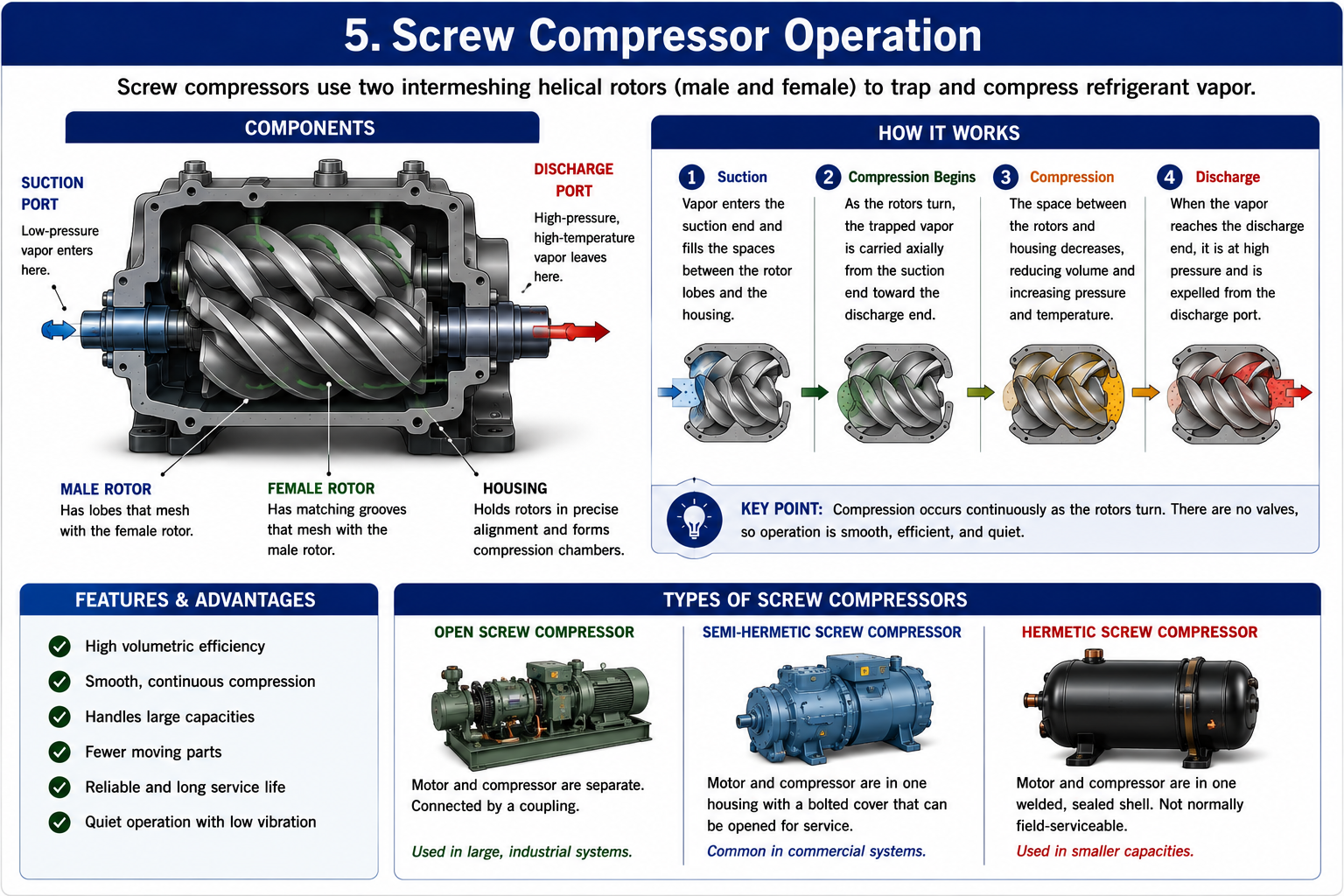 5. Screw Compressor Operation

Screw compressors use two intermeshing helical rotors (male and female) to trap and compress refrigerant vapor.

COMPONENTS

SUCTION PORT
Low-pressure vapor enters here.

DISCHARGE PORT
High-pressure, high-temperature vapor leaves here.

MALE ROTOR
Has lobes that mesh with the female rotor.

FEMALE ROTOR
Has matching grooves that mesh with the male rotor.

HOUSING
Holds rotors in precise alignment and forms compression chambers.

HOW IT WORKS

1 Suction
Vapor enters the suction end and fills the spaces between the rotor lobes and the housing.

2 Compression Begins
As the rotors turn, the trapped vapor is carried axially from the suction end toward the discharge end.

3 Compression
The space between the rotors and housing decreases, reducing volume and increasing pressure and temperature.

4 Discharge
When the vapor reaches the discharge end, it is at high pressure and is expelled from the discharge port.

KEY POINT: Compression occurs continuously as the rotors turn. There are no valves, so operation is smooth, efficient, and quiet.

FEATURES & ADVANTAGES
High volumetric efficiency
Smooth, continuous compression
Handles large capacities
Fewer moving parts
Reliable and long service life
Quiet operation with low vibration

TYPES OF SCREW COMPRESSORS

OPEN SCREW COMPRESSOR
Motor and compressor are separate. Connected by a coupling.
Used in large, industrial systems.

SEMI-HERMETIC SCREW COMPRESSOR
Motor and compressor are in one housing with a bolted cover that can be opened for service.
Common in commercial systems.

HERMETIC SCREW COMPRESSOR
Motor and compressor are in one welded, sealed shell. Not normally field-serviceable.
Used in smaller capacities.